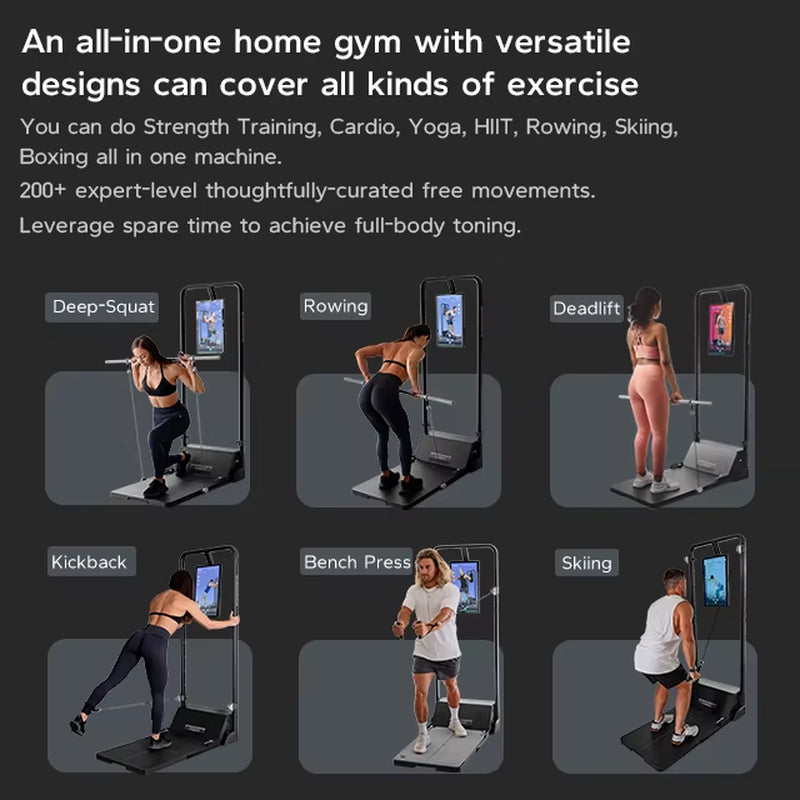 An all-in-one home gym with versatile designs can cover all kinds of exercise

You can do Strength Training, Cardio, Yoga, HIIT, Rowing, Skiing, Boxing all in one machine.

200+ expert-level thoughtfully-curated free movements.

Leverage spare time to achieve full-body toning.

Deep-Squat

Rowing

Deadlift

Kickback

Bench Press

Skiing