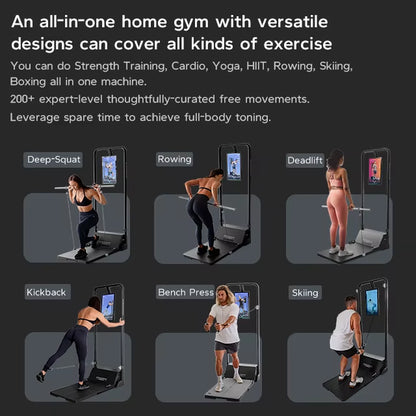 An all-in-one home gym with versatile designs can cover all kinds of exercise

You can do Strength Training, Cardio, Yoga, HIIT, Rowing, Skiing, Boxing all in one machine.

200+ expert-level thoughtfully-curated free movements.

Leverage spare time to achieve full-body toning.

Deep-Squat

Rowing

Deadlift

Kickback

Bench Press

Skiing